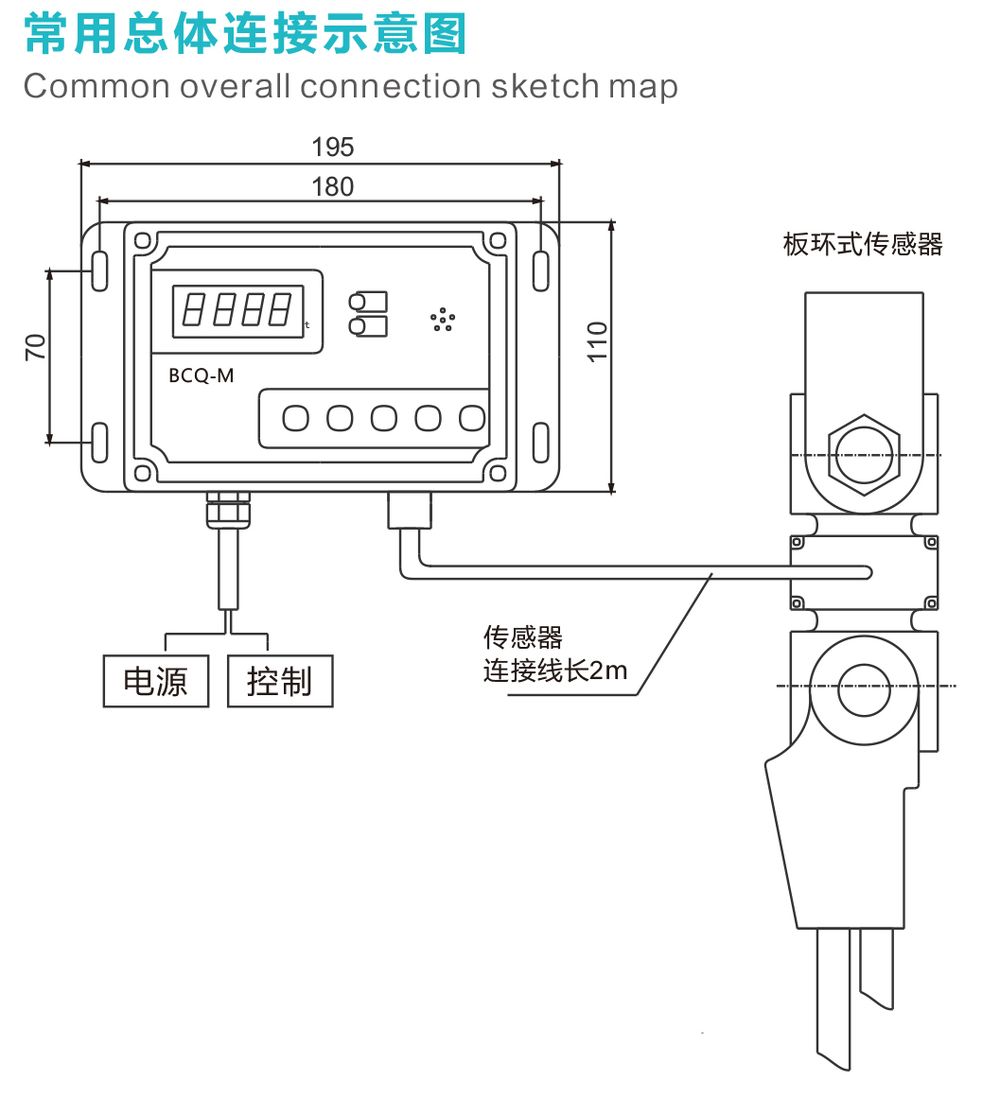 常用总体连接示意图
Common overall connection sketch map

195
180
70
110
8888
t
BCQ-M

板环式传感器

传感器
连接线长2m

电源
控制